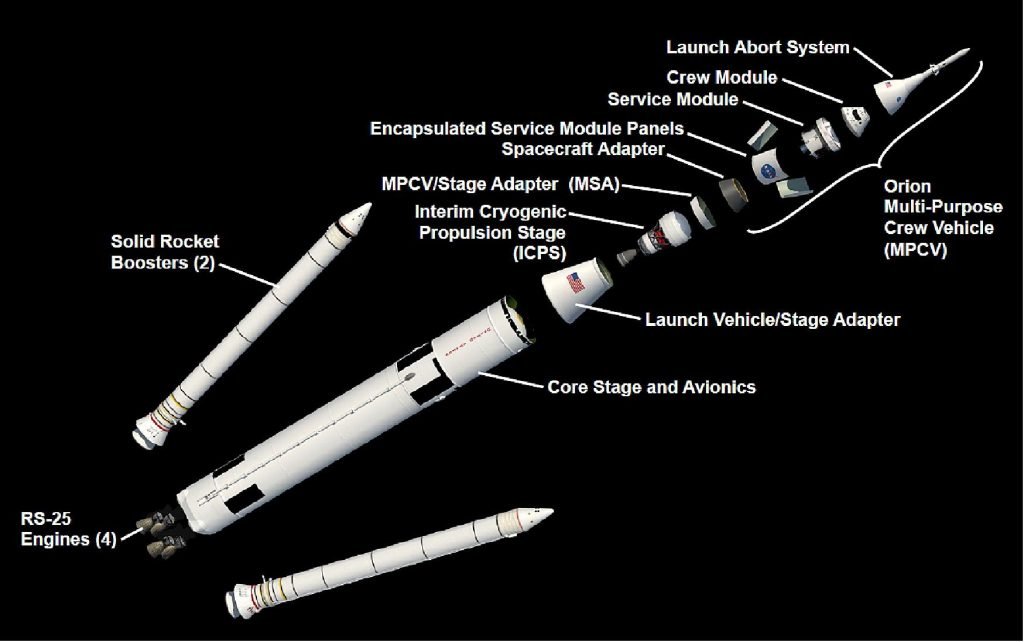 Launch Abort System

Crew Module

Service Module

Encapsulated Service Module Panels

Spacecraft Adapter

MPCV/Stage Adapter (MSA)

Interim Cryogenic Propulsion Stage (ICPS)

Orion Multi-Purpose Crew Vehicle (MPCV)

Solid Rocket Boosters (2)

Launch Vehicle/Stage Adapter

Core Stage and Avionics

RS-25 Engines (4)